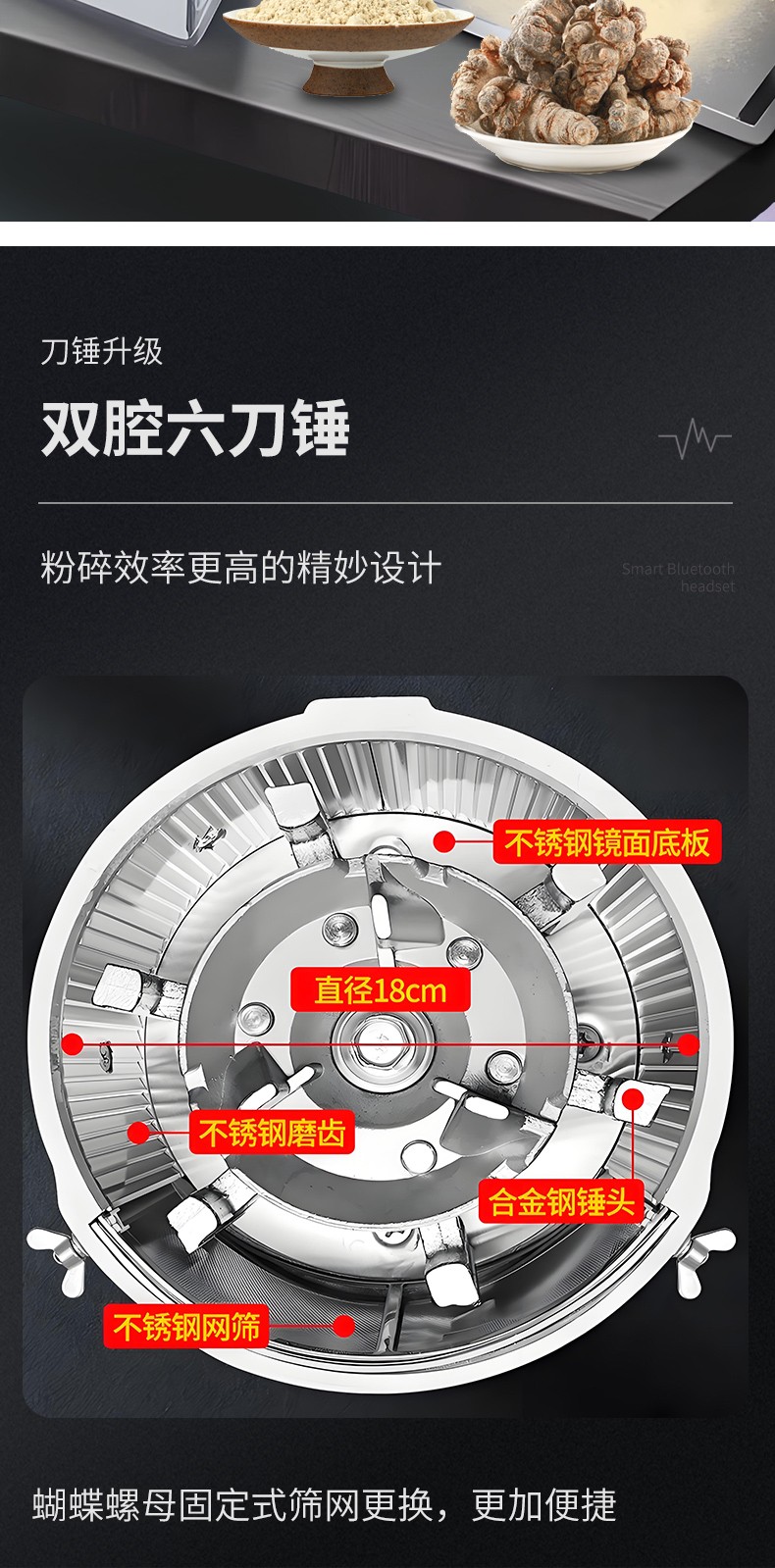 刀锤升级

双腔六刀锤

粉碎效率更高的精妙设计

Smart Bluetooth headset

不锈钢镜面底板

直径18cm

不锈钢磨齿

合金钢锤头

不锈钢网筛

蝴蝶螺母固定式筛网更换，更加便捷