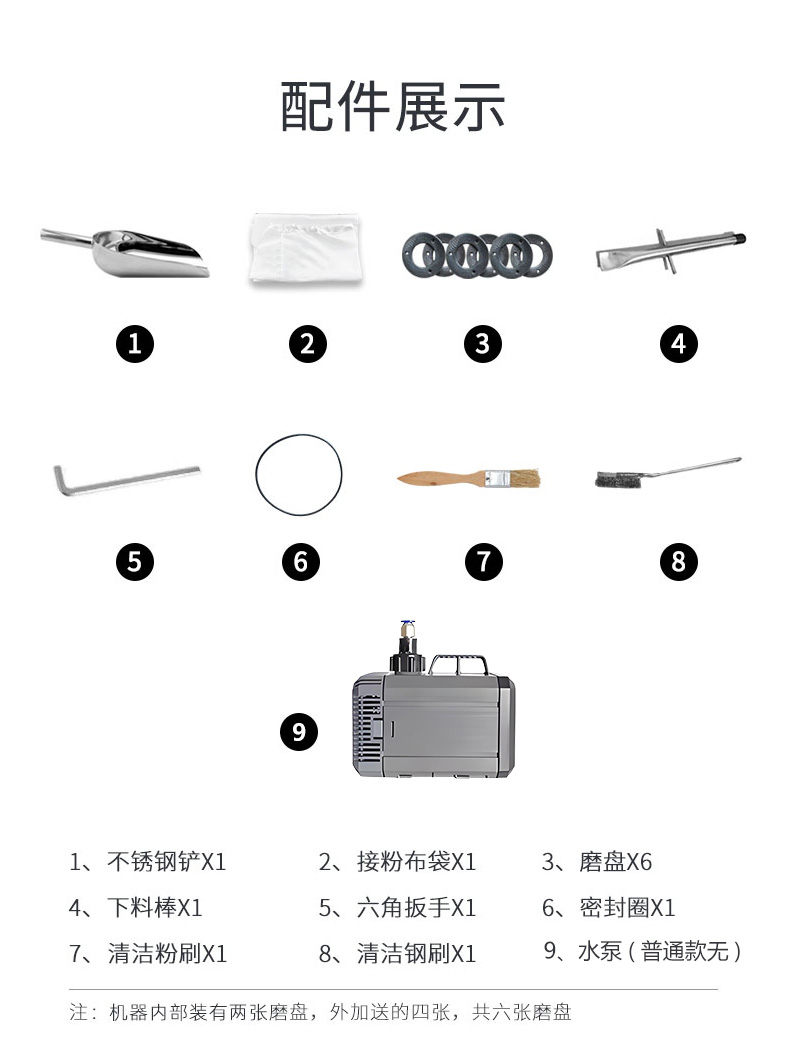 配件展示

1

2

3

4

5

6

7

8

9

1、不锈钢铲X1
2、接粉布袋X1
3、磨盘X6
4、下料棒X1
5、六角扳手X1
6、密封圈X1
7、清洁粉刷X1
8、清洁钢刷X1
9、水泵（普通款无）

注：机器内部装有两张磨盘，外加送的四张，共六张磨盘